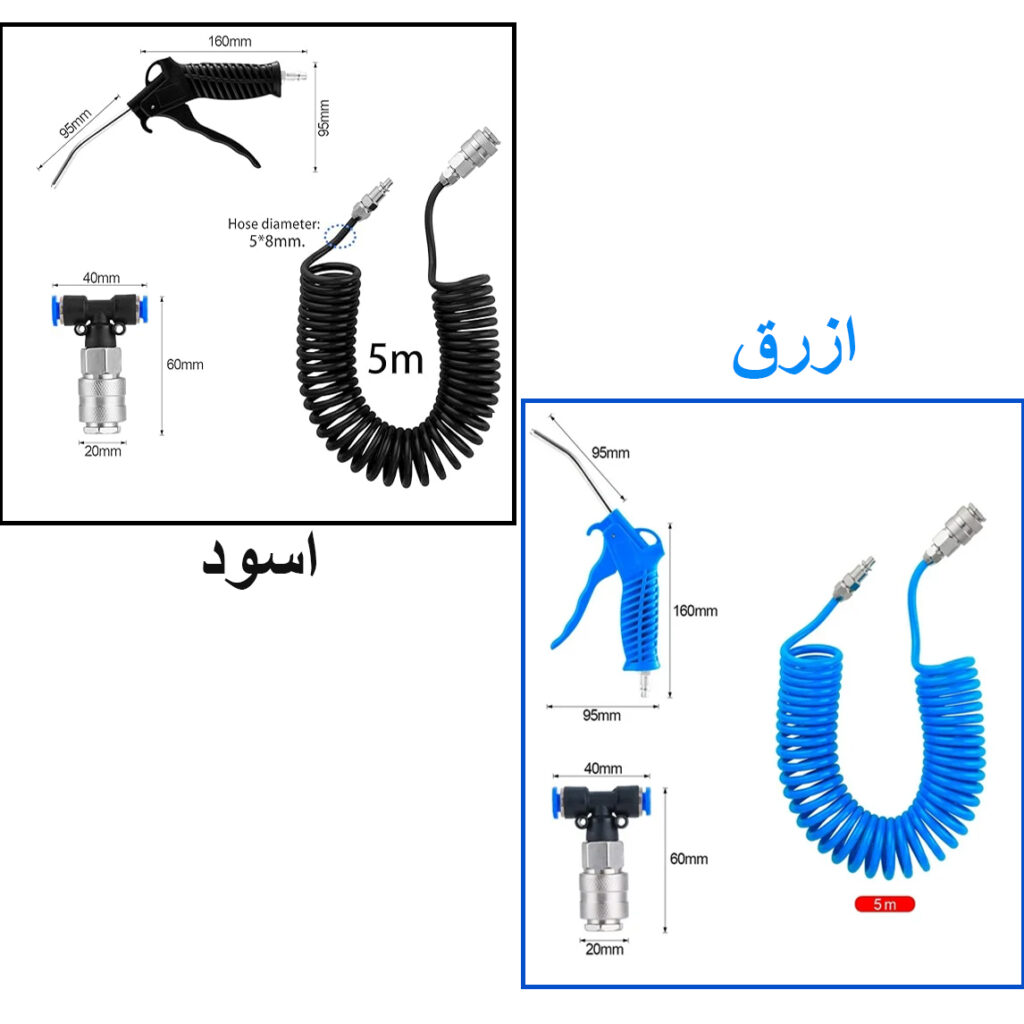 160mm
95mm
95mm
Hose diameter: 5*8mm.
40mm
60mm
20mm
5m

اسود

ازرق

95mm
160mm
95mm
40mm
60mm
20mm
5 m